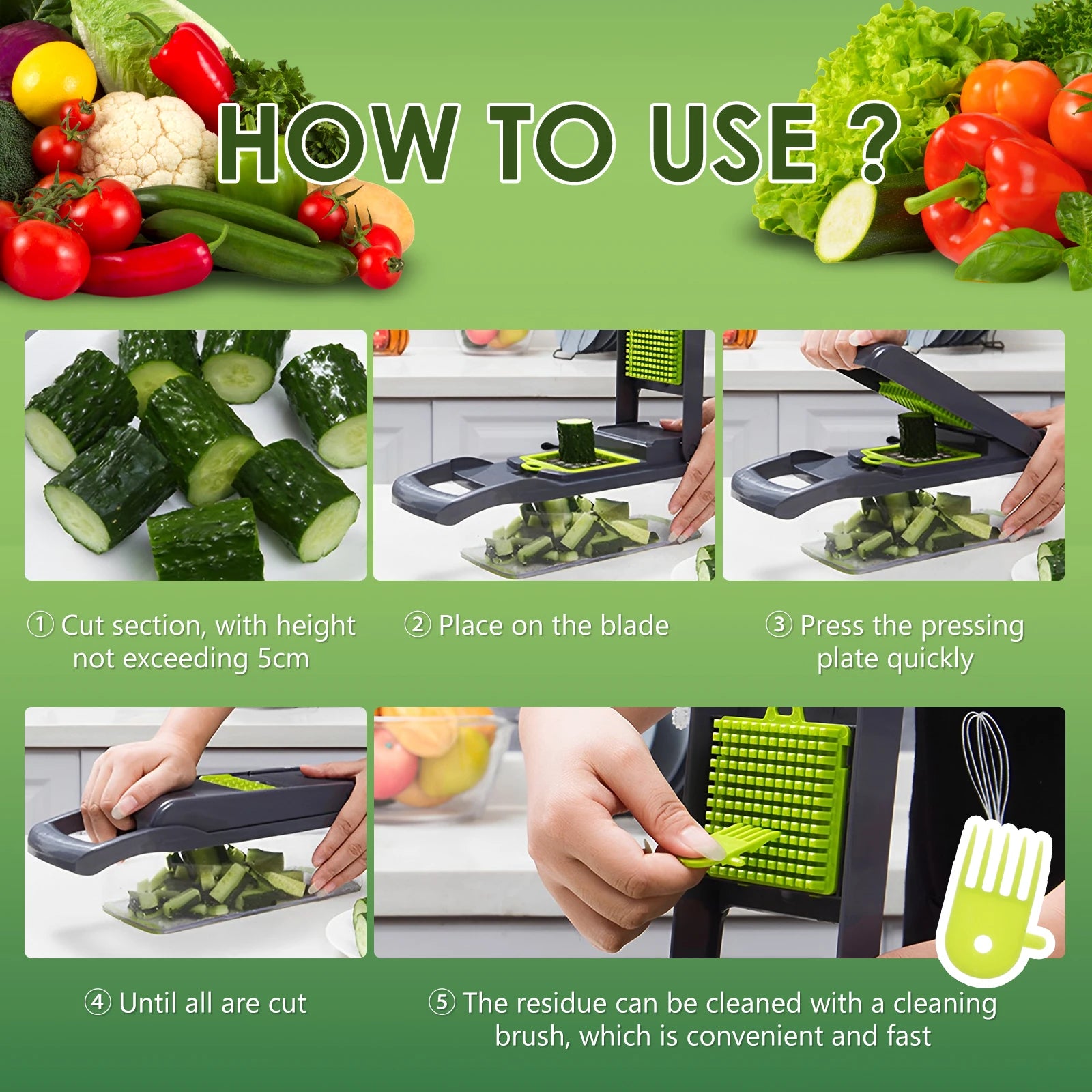 HOW TO USE ?

① Cut section, with height not exceeding 5cm

② Place on the blade

③ Press the pressing plate quickly

④ Until all are cut

⑤ The residue can be cleaned with a cleaning brush, which is convenient and fast